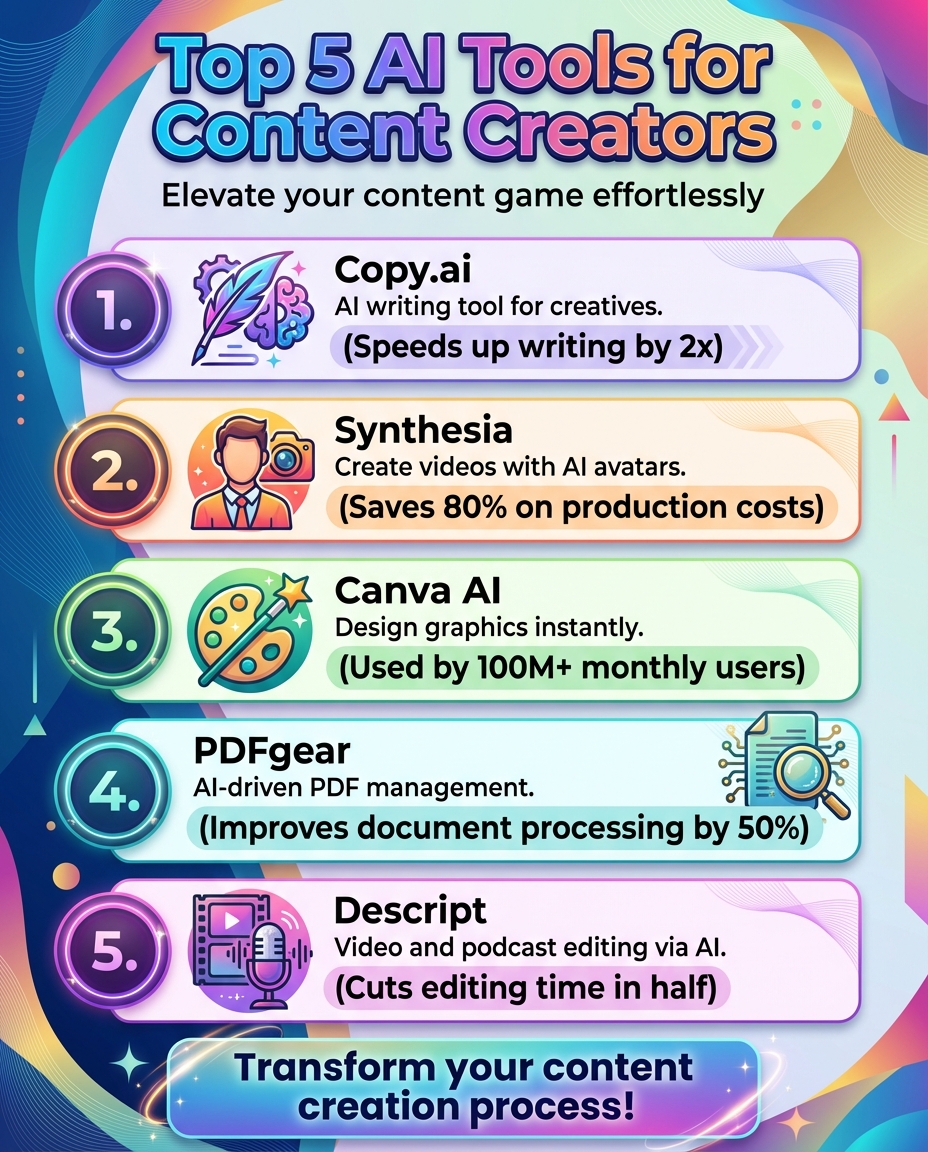 Top 5 AI Tools for Content Creators

Elevate your content game effortlessly

1.
Copy.ai
AI writing tool for creatives.
(Speeds up writing by 2x)

2.
Synthesia
Create videos with AI avatars.
(Saves 80% on production costs)

3.
Canva AI
Design graphics instantly.
(Used by 100M+ monthly users)

4.
PDFgear
AI-driven PDF management.
(Improves document processing by 50%)

5.
Descript
Video and podcast editing via AI.
(Cuts editing time in half)

Transform your content creation process!